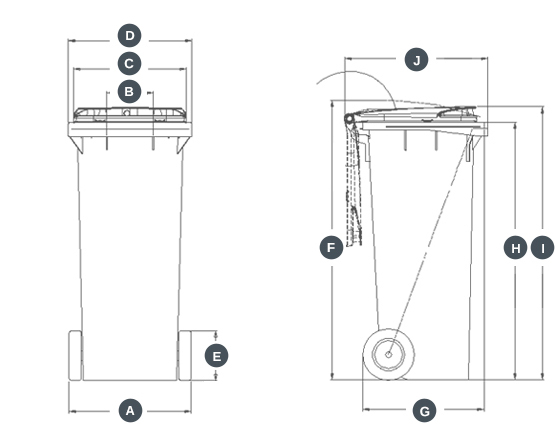 D
C
B
E
A
J
F
H
I
G